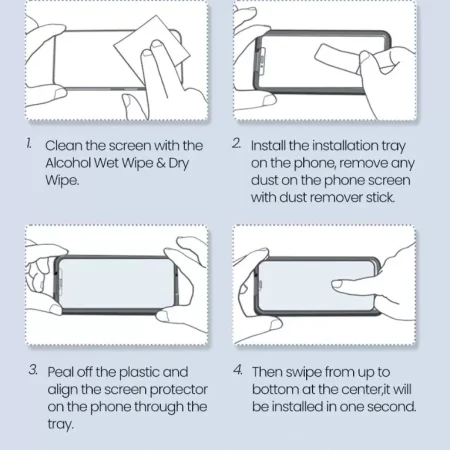 1. Clean the screen with the Alcohol Wet Wipe & Dry Wipe.

2. Install the installation tray on the phone, remove any dust on the phone screen with dust remover stick.

3. Peal off the plastic and align the screen protector on the phone through the tray.

4. Then swipe from up to bottom at the center,it will be installed in one second.